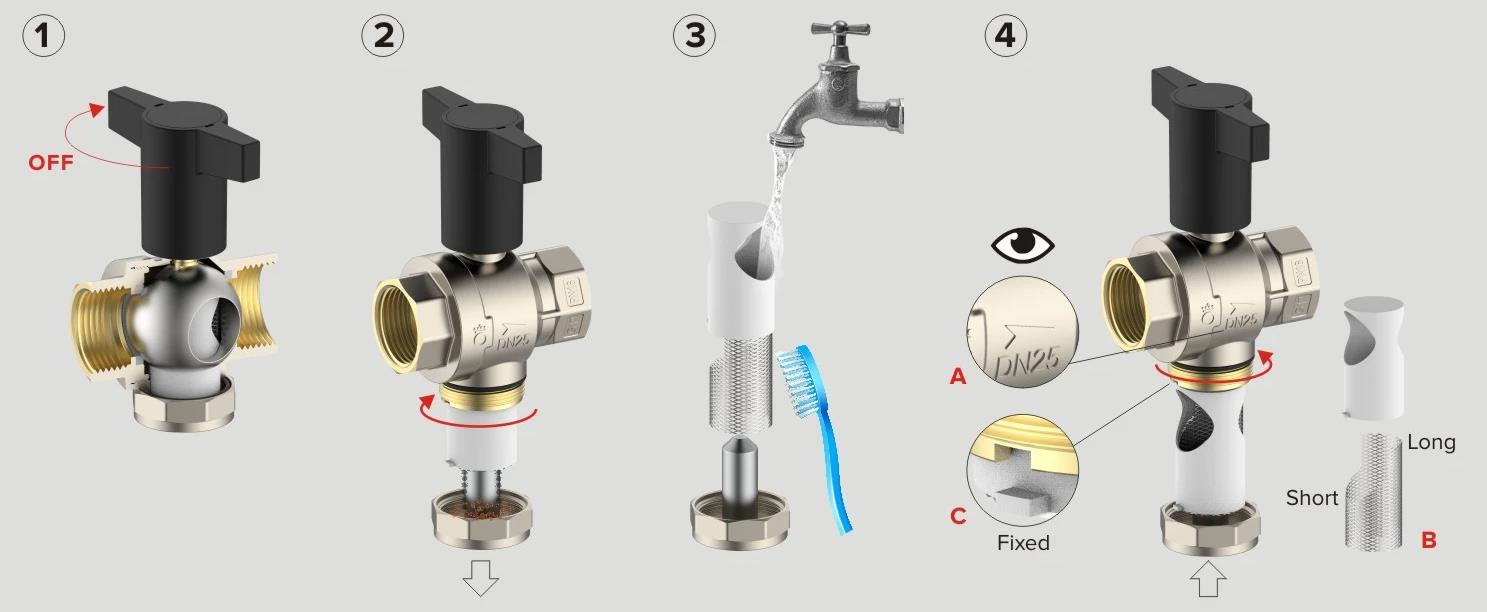 1

OFF

2

DN25

3

4

A

DN25

DN25

C

Fixed

Long

Short

B